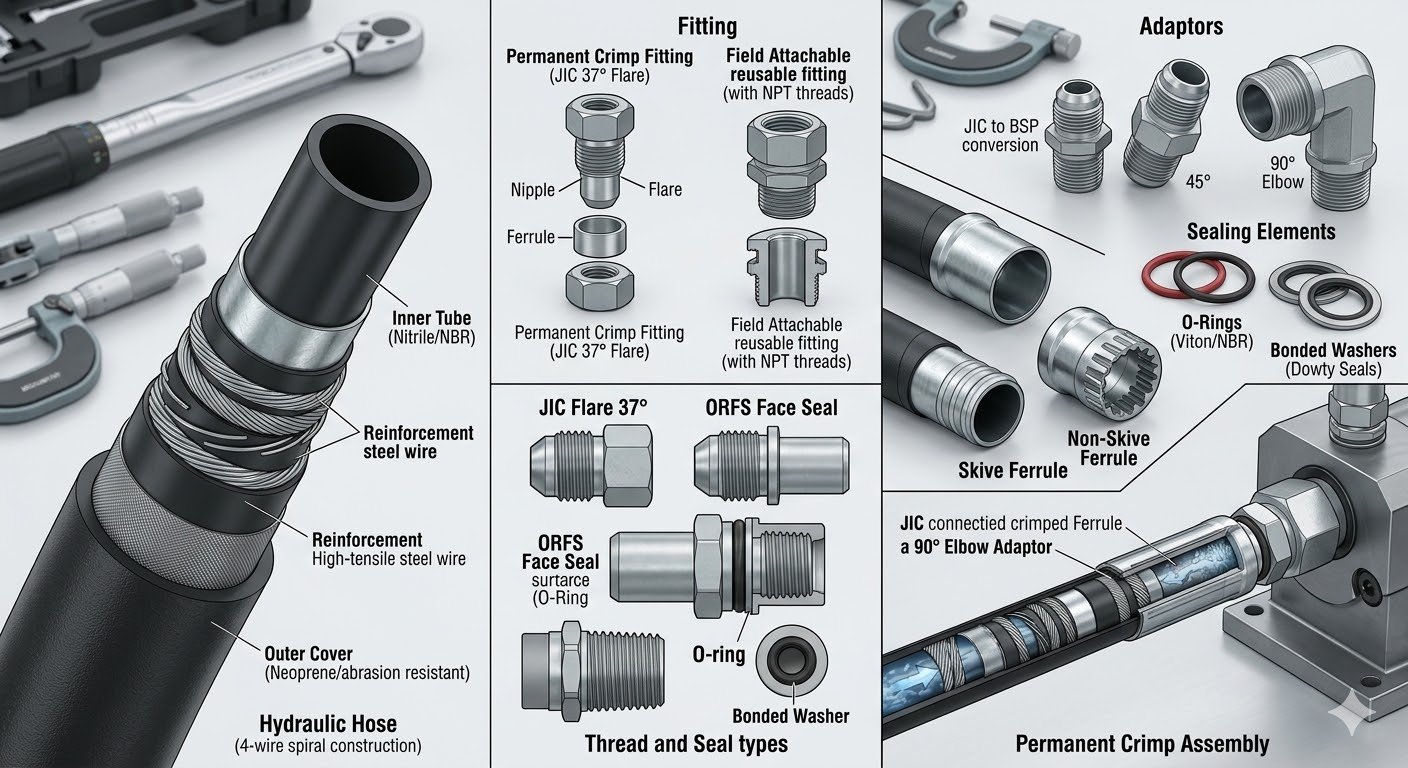 Inner Tube
(Nitrile/NBR)

Reinforcement
steel wire

Reinforcement
High-tensile steel wire

Outer Cover
(Neoprene/abrasion resistant)

Hydraulic Hose
(4-wire spiral construction)

Fitting

Permanent Crimp Fitting
(JIC 37° Flare)

Field Attachable
reusable fitting
(with NPT threads)

Nipple

Flare

Ferrule

Permanent Crimp Fitting
(JIC 37° Flare)

Field Attachable
reusable fitting
(with NPT threads)

JIC Flare 37°

ORFS Face Seal

ORFS
Face Seal
surtarce
(O-Ring

O-ring

Bonded Washer

Thread and Seal types

Adaptors

JIC to BSP
conversion

45°

90°
Elbow

Sealing Elements

O-Rings
(Viton/NBR)

Bonded Washers
(Dowty Seals)

Skive Ferrule

Non-Skive
Ferrule

JIC connectied crimped Ferrule
a 90° Elbow Adaptor

Permanent Crimp Assembly